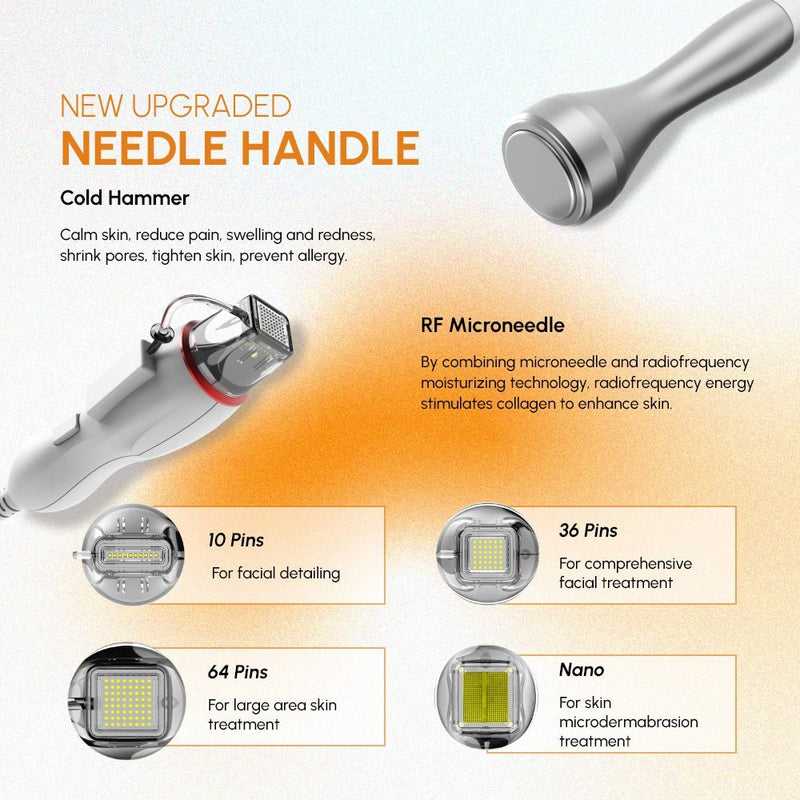 NEW UPGRADED
NEEDLE HANDLE

Cold Hammer

Calm skin, reduce pain, swelling and redness, shrink pores, tighten skin, prevent allergy.

RF Microneedle

By combining microneedle and radiofrequency moisturizing technology, radiofrequency energy stimulates collagen to enhance skin.

10 Pins

For facial detailing

36 Pins

For comprehensive facial treatment

64 Pins

For large area skin treatment

Nano

For skin microdermabrasion treatment